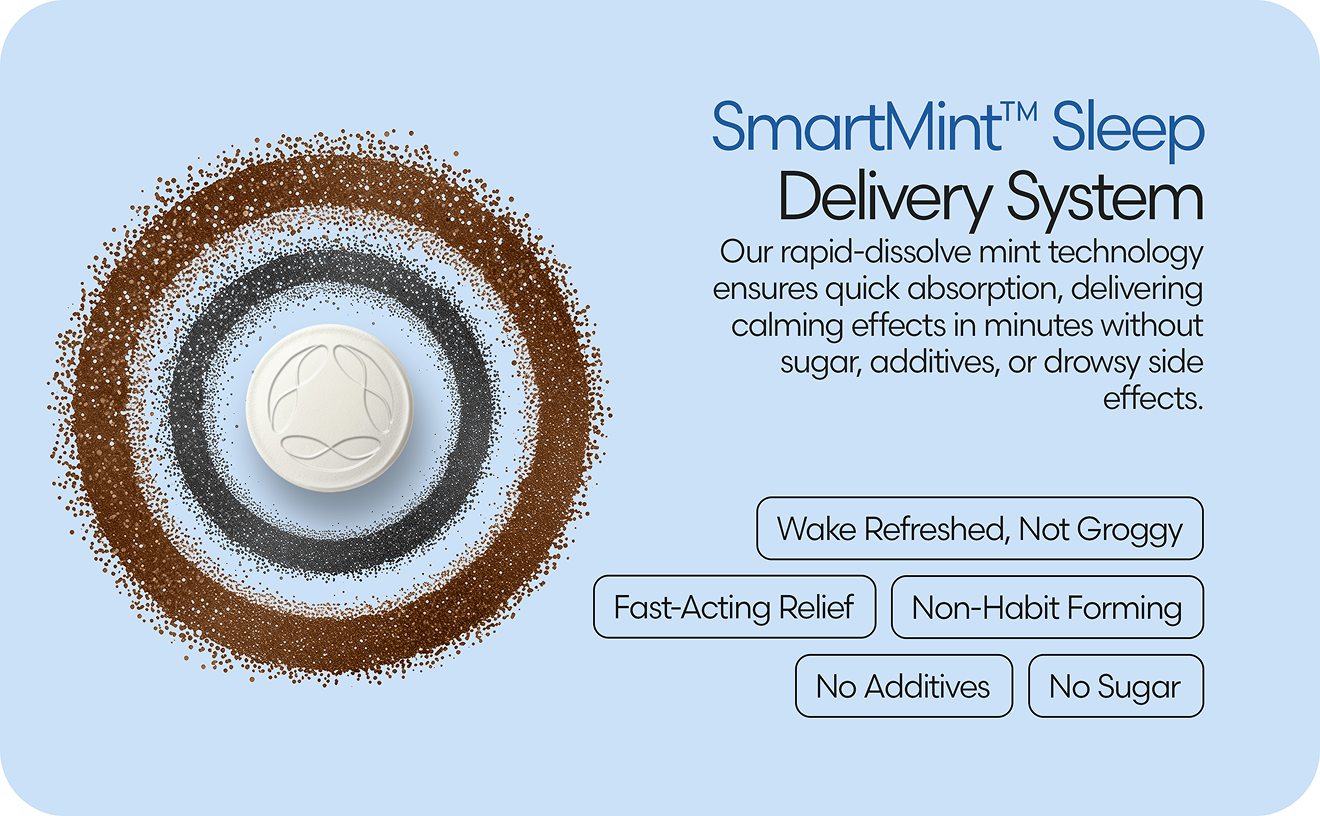 SmartMint™ Sleep
Delivery System

Our rapid-dissolve mint technology ensures quick absorption, delivering calming effects in minutes without sugar, additives, or drowsy side effects.

Wake Refreshed, Not Groggy

Fast-Acting Relief

Non-Habit Forming

No Additives

No Sugar